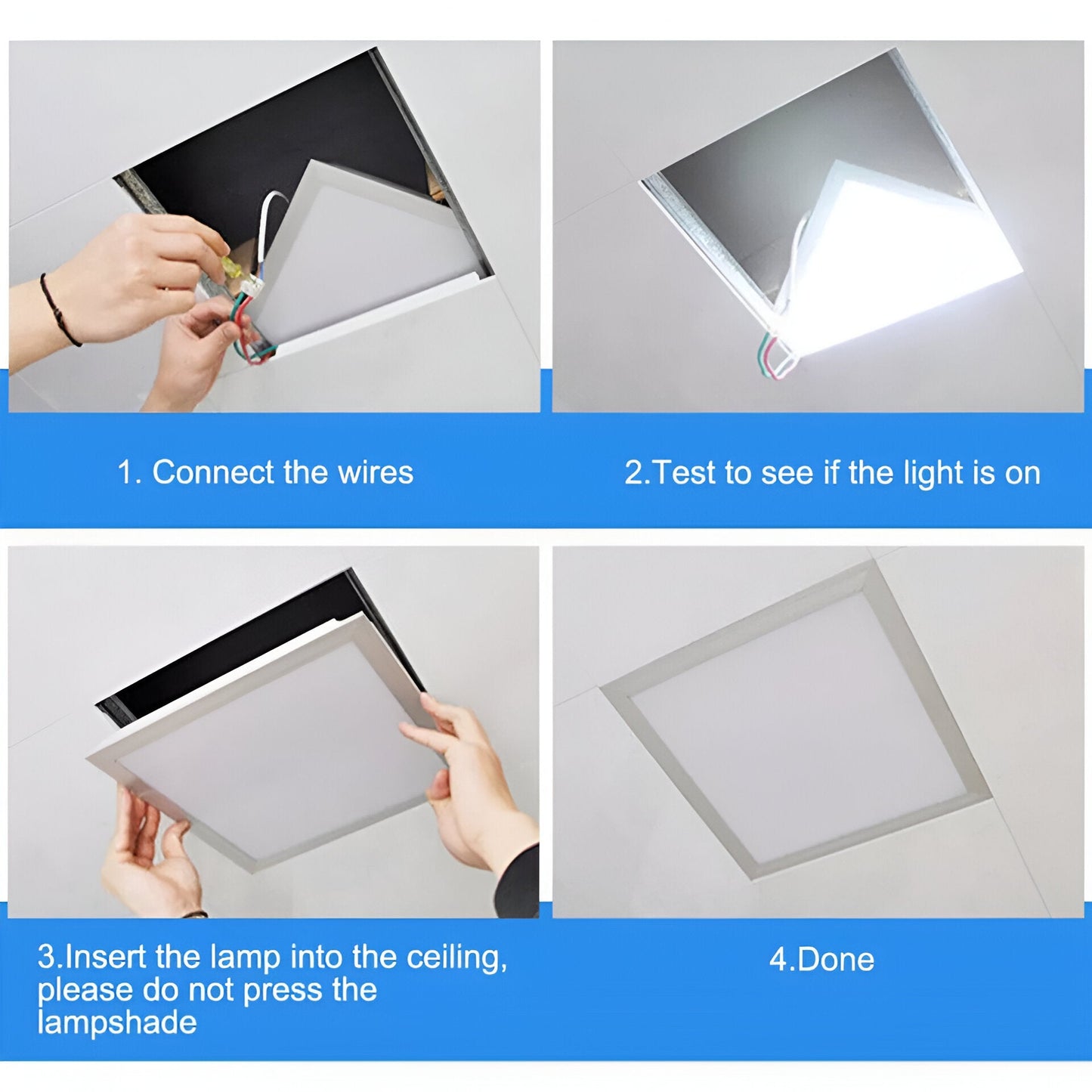 1. Connect the wires

2.Test to see if the light is on

3.Insert the lamp into the ceiling, please do not press the lampshade

4.Done