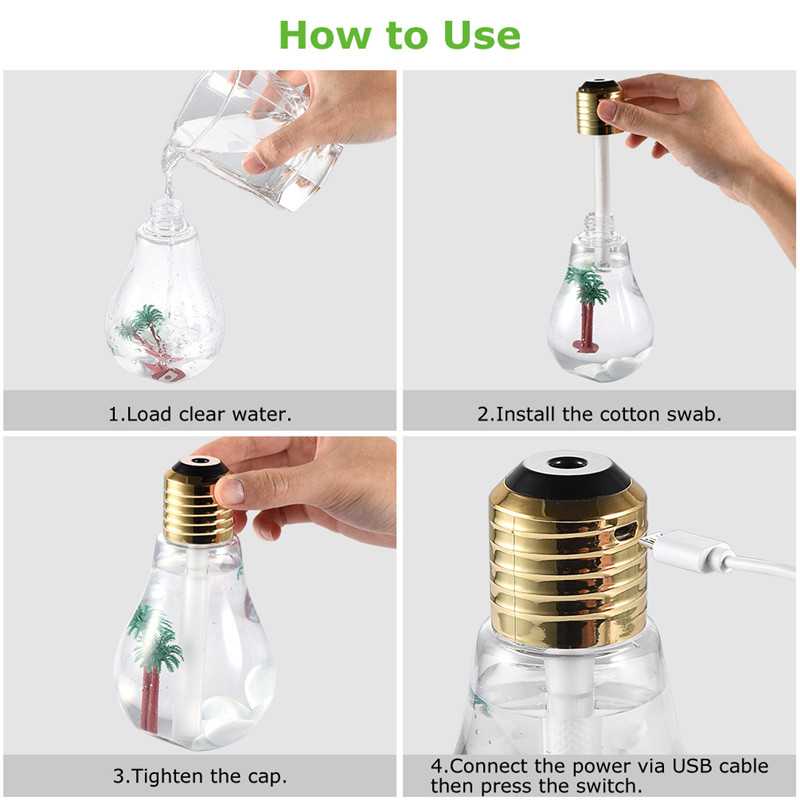 How to Use

1.Load clear water.

2.Install the cotton swab.

3.Tighten the cap.

4.Connect the power via USB cable then press the switch.