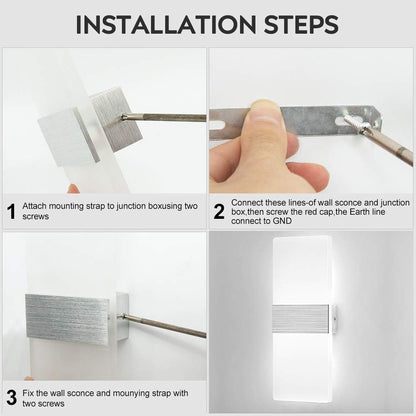 INSTALLATION STEPS

1 Attach mounting strap to junction boxusing two screws

2 Connect these lines-of wall sconce and junction box,then screw the red cap,the Earth line connect to GND

3 Fix the wall sconce and mounying strap with two screws