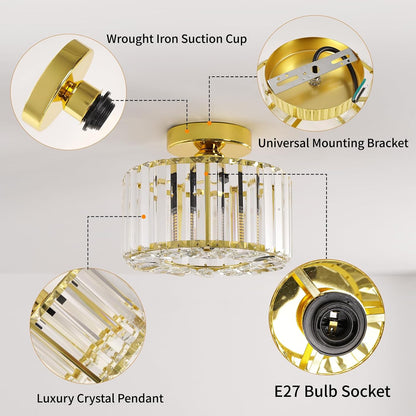 Wrought Iron Suction Cup

Universal Mounting Bracket

Luxury Crystal Pendant

E27 Bulb Socket