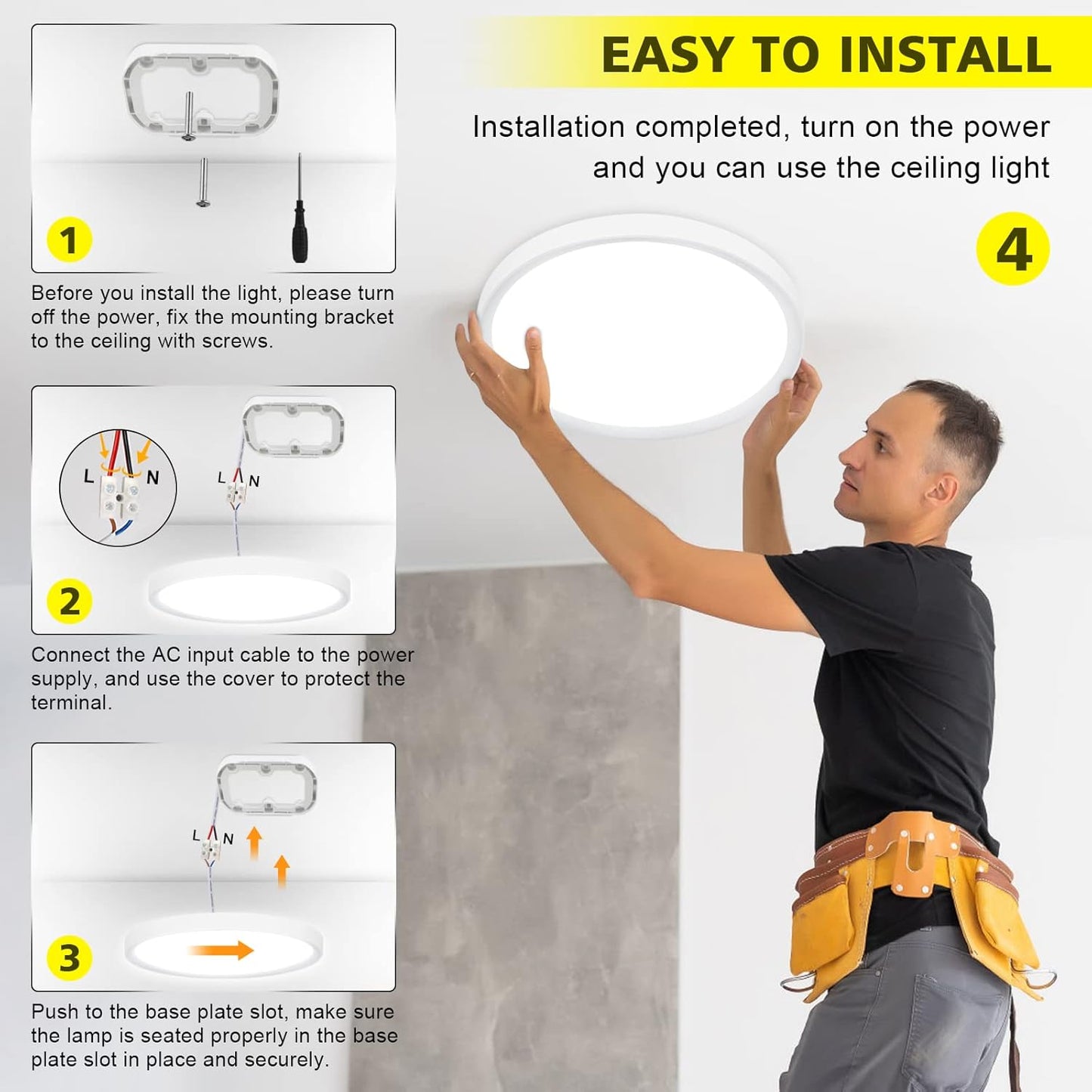 1

Before you install the light, please turn off the power, fix the mounting bracket to the ceiling with screws.

L N

L N

2

Connect the AC input cable to the power supply, and use the cover to protect the terminal.

L N

3

Push to the base plate slot, make sure the lamp is seated properly in the base plate slot in place and securely.

EASY TO INSTALL

Installation completed, turn on the power and you can use the ceiling light

4