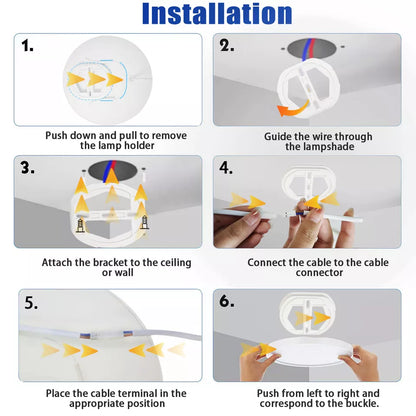 Installation

1.

Push down and pull to remove the lamp holder

2.

Guide the wire through the lampshade

3.

Attach the bracket to the ceiling or wall

4.

Connect the cable to the cable connector

5.

Place the cable terminal in the appropriate position

6.

Push from left to right and correspond to the buckle.