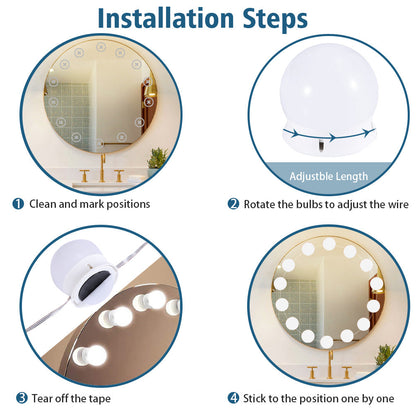 Installation Steps

Adjustble Length

1 Clean and mark positions

2 Rotate the bulbs to adjust the wire

3 Tear off the tape

4 Stick to the position one by one