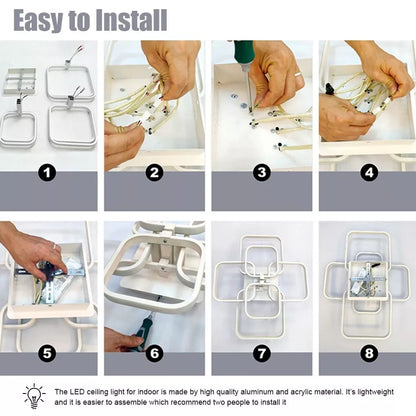 Easy to Install

1

2

3

4

5

6

7

8

The LED ceiling light for indoor is made by high quality aluminum and acrylic material. It's lightweight and it is easier to assemble which recommend two people to install it