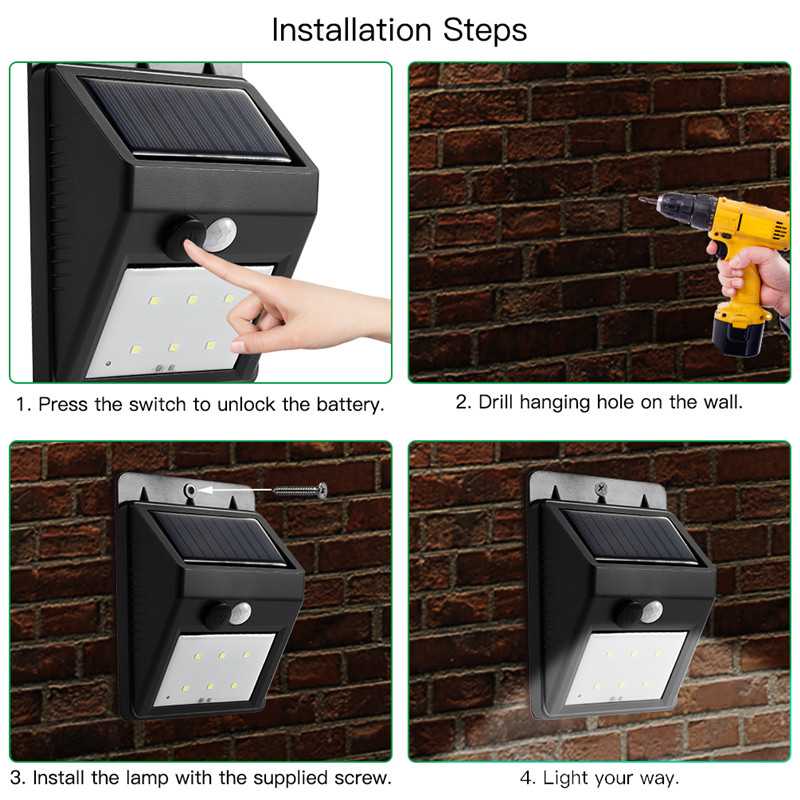 Installation Steps

1. Press the switch to unlock the battery.

2. Drill hanging hole on the wall.

3. Install the lamp with the supplied screw.

4. Light your way.